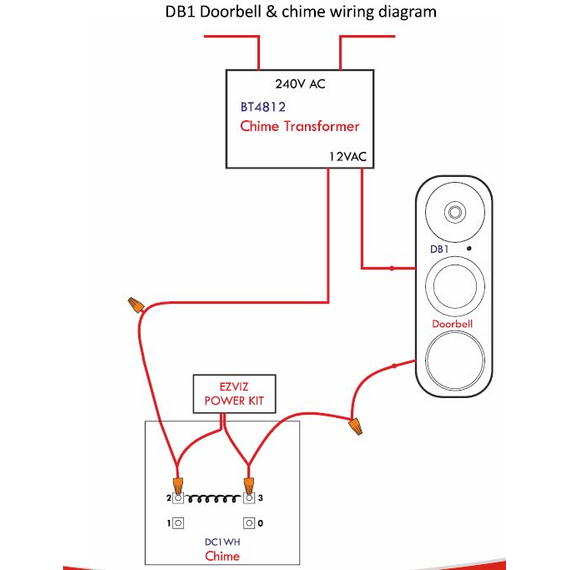 DB1 Doorbell & chime wiring diagram

240V AC
BT4812
Chime Transformer
12VAC

DB1
Doorbell

EZVIZ
POWER KIT

2
3
1
0
DC1WH
Chime